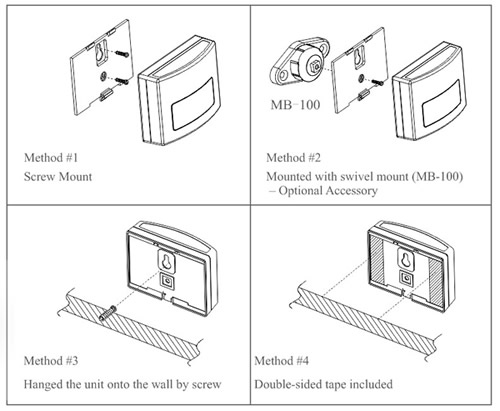 Method #1
Screw Mount

MB-100

Method #2
Mounted with swivel mount (MB-100) – Optional Accessory

Method #3
Hanged the unit onto the wall by screw

Method #4
Double-sided tape included